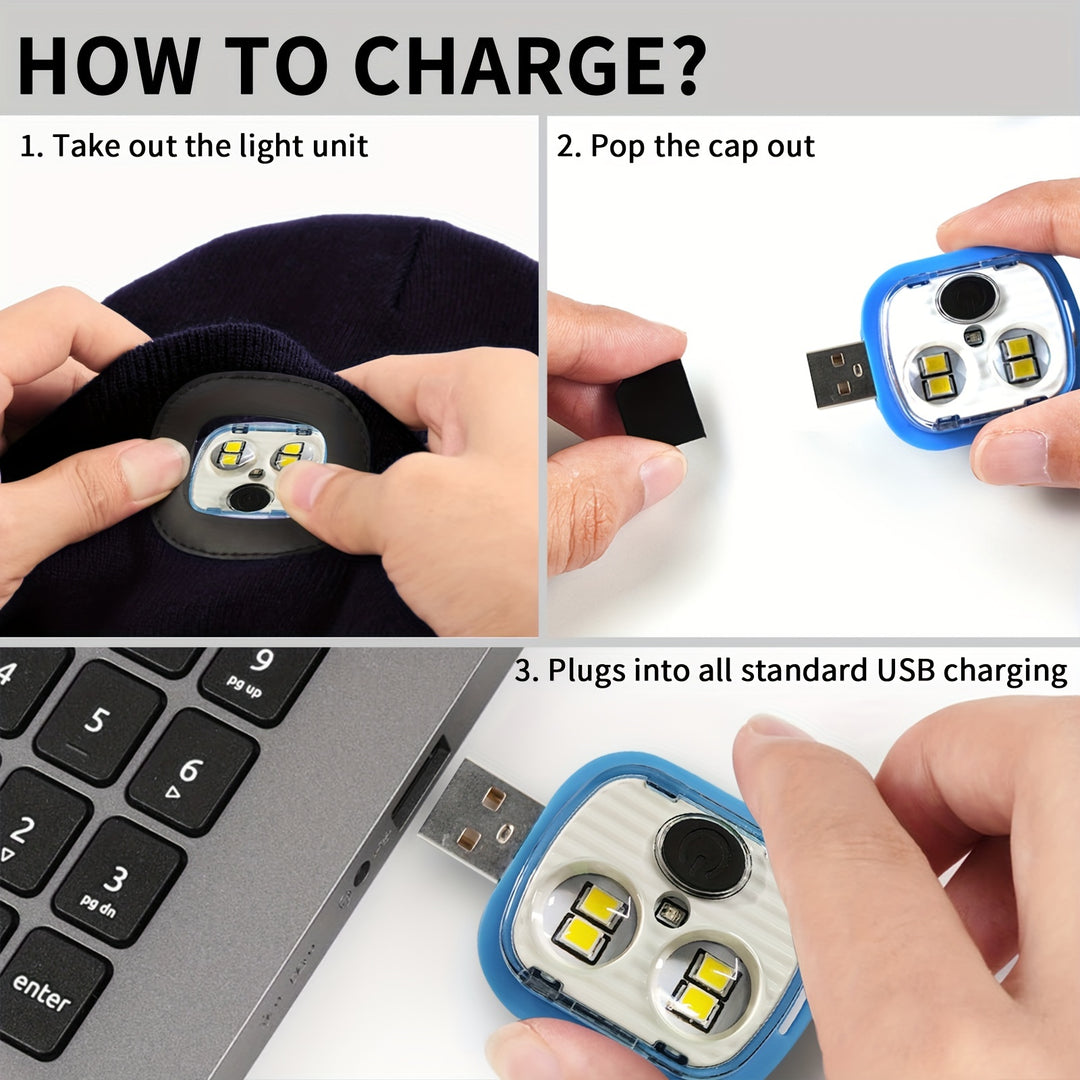 HOW TO CHARGE?

1. Take out the light unit

2. Pop the cap out

3. Plugs into all standard USB charging

4

9
pg up

5

6

2

3
pg dn

enter